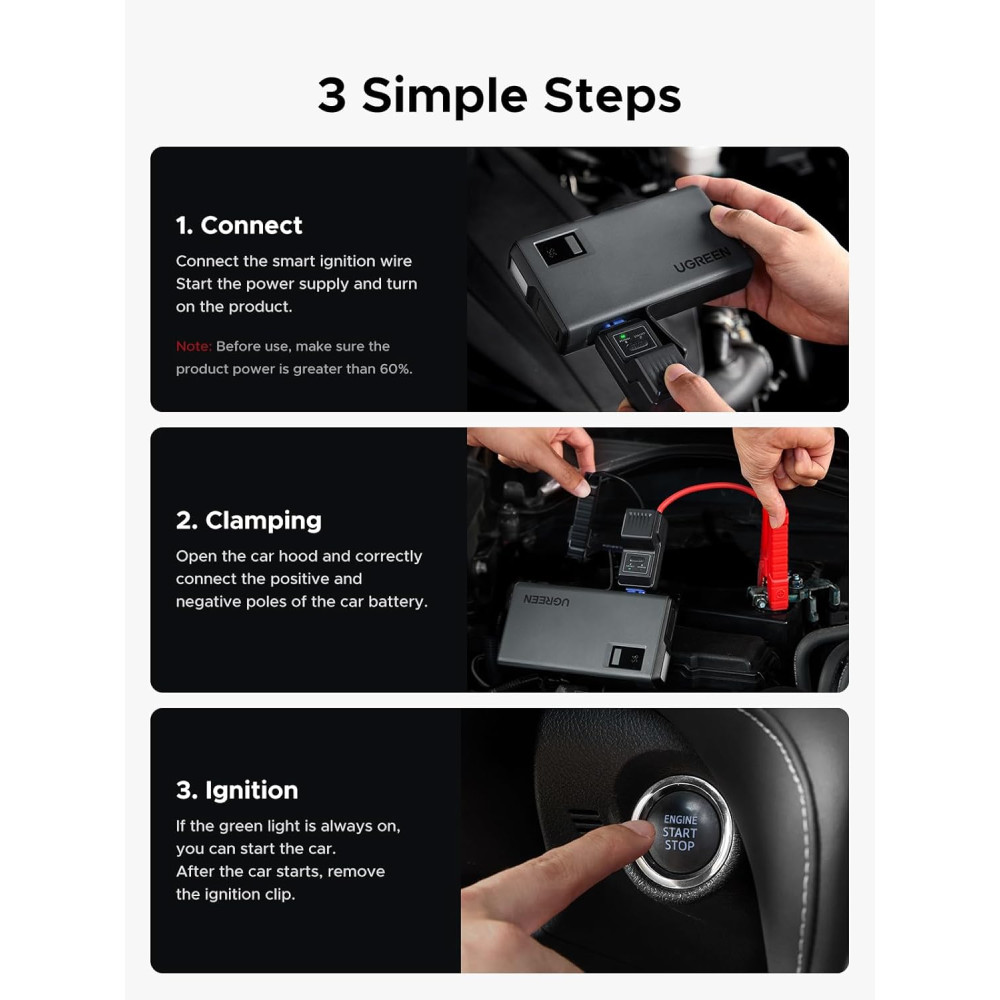 3 Simple Steps

1. Connect

Connect the smart ignition wire
Start the power supply and turn on the product.

Note: Before use, make sure the product power is greater than 60%.

UGREEN

2. Clamping

Open the car hood and correctly connect the positive and negative poles of the car battery.

UGREEN

3. Ignition

If the green light is always on, you can start the car.
After the car starts, remove the ignition clip.

ENGINE
START
STOP