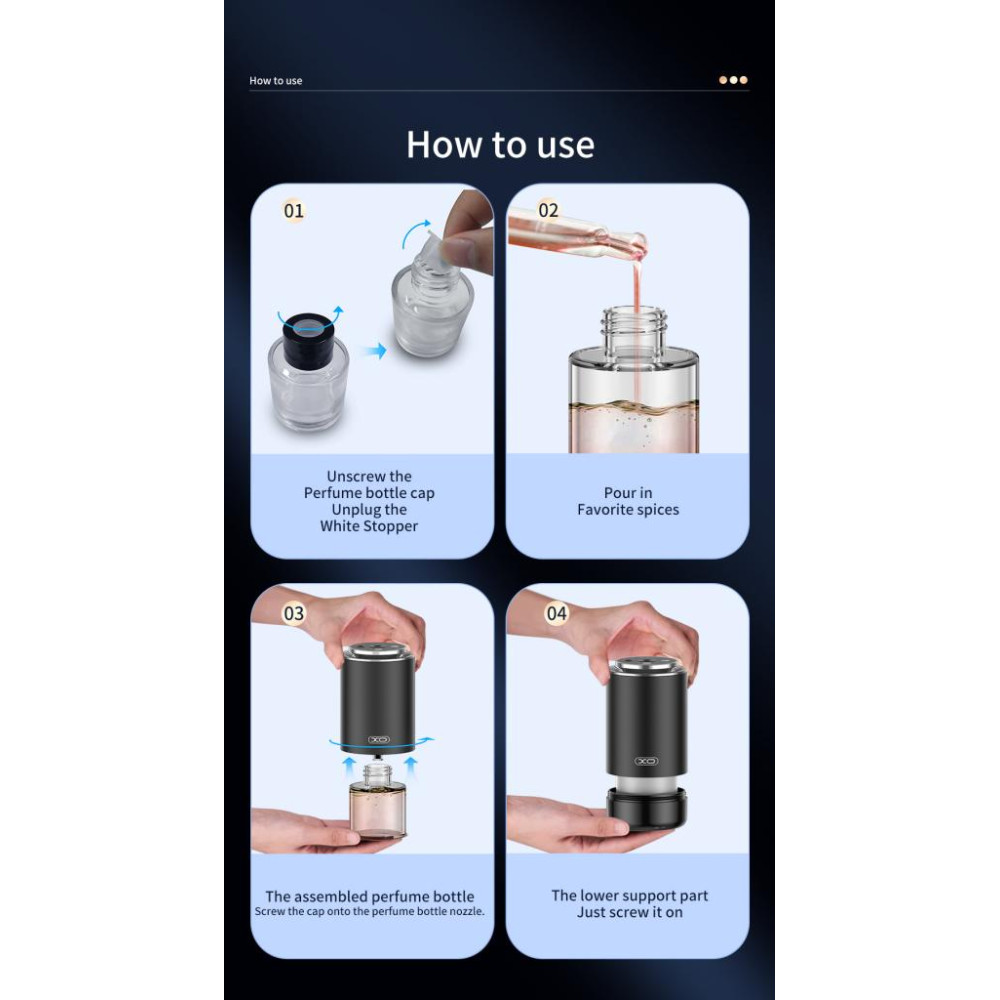 How to use

How to use

01

Unscrew the Perfume bottle cap Unplug the White Stopper

02

Pour in Favorite spices

03

XO

The assembled perfume bottle
Screw the cap onto the perfume bottle nozzle.

04

XO

The lower support part
Just screw it on