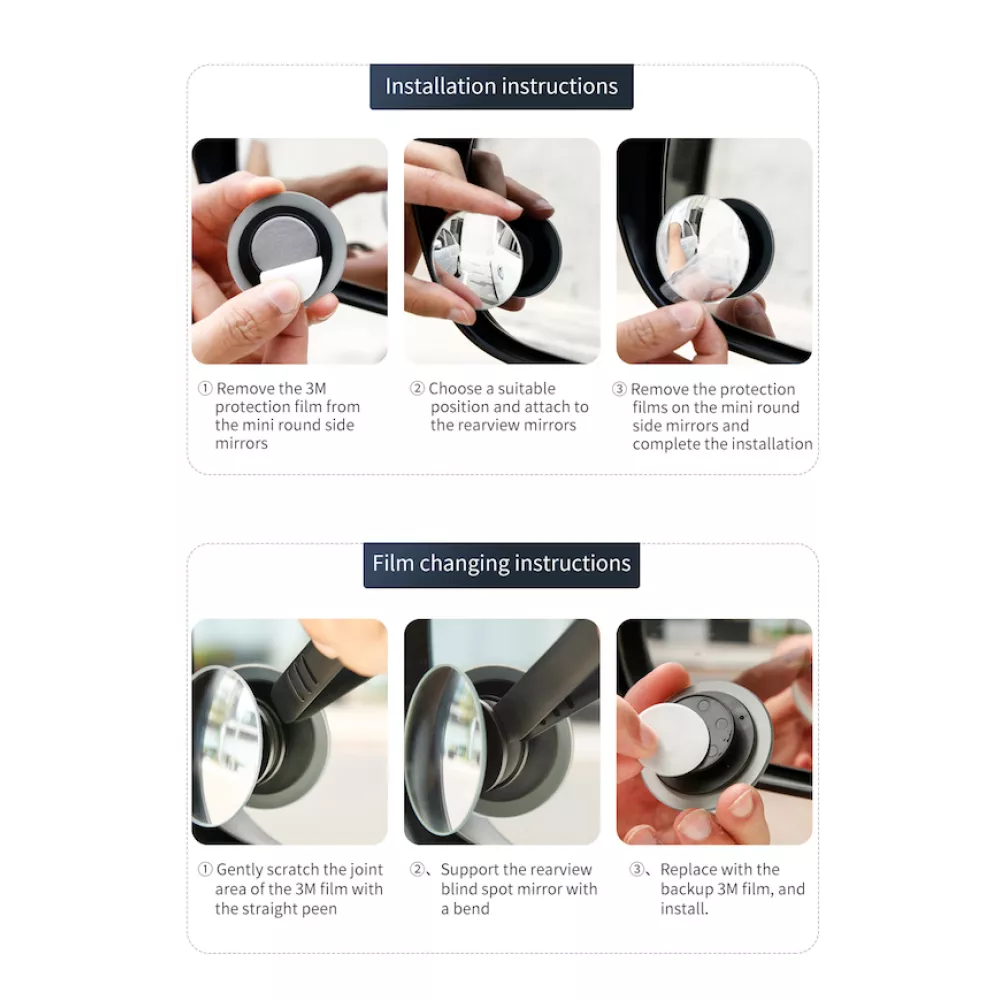 Installation instructions

① Remove the 3M protection film from the mini round side mirrors

② Choose a suitable position and attach to the rearview mirrors

③ Remove the protection films on the mini round side mirrors and complete the installation

Film changing instructions

① Gently scratch the joint area of the 3M film with the straight peen

②、Support the rearview blind spot mirror with a bend

③、Replace with the backup 3M film, and install.