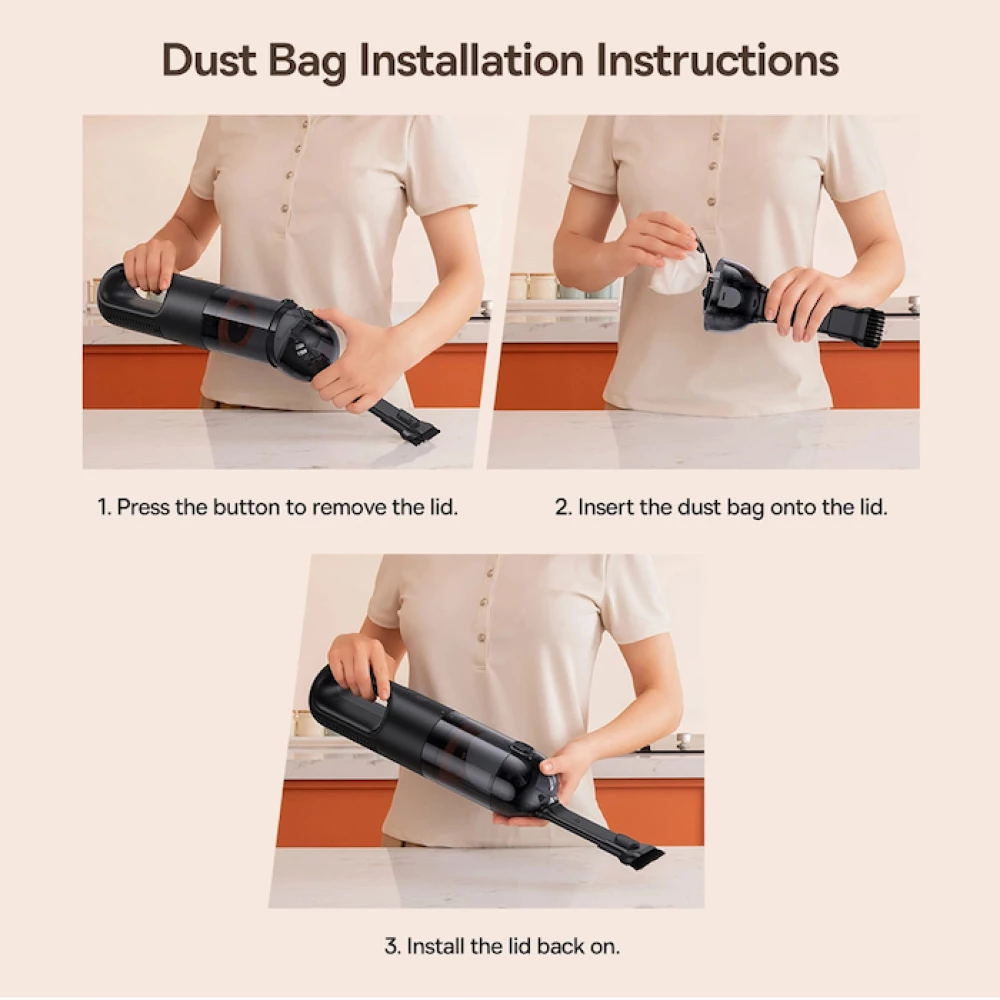 Dust Bag Installation Instructions

1. Press the button to remove the lid.

2. Insert the dust bag onto the lid.

3. Install the lid back on.