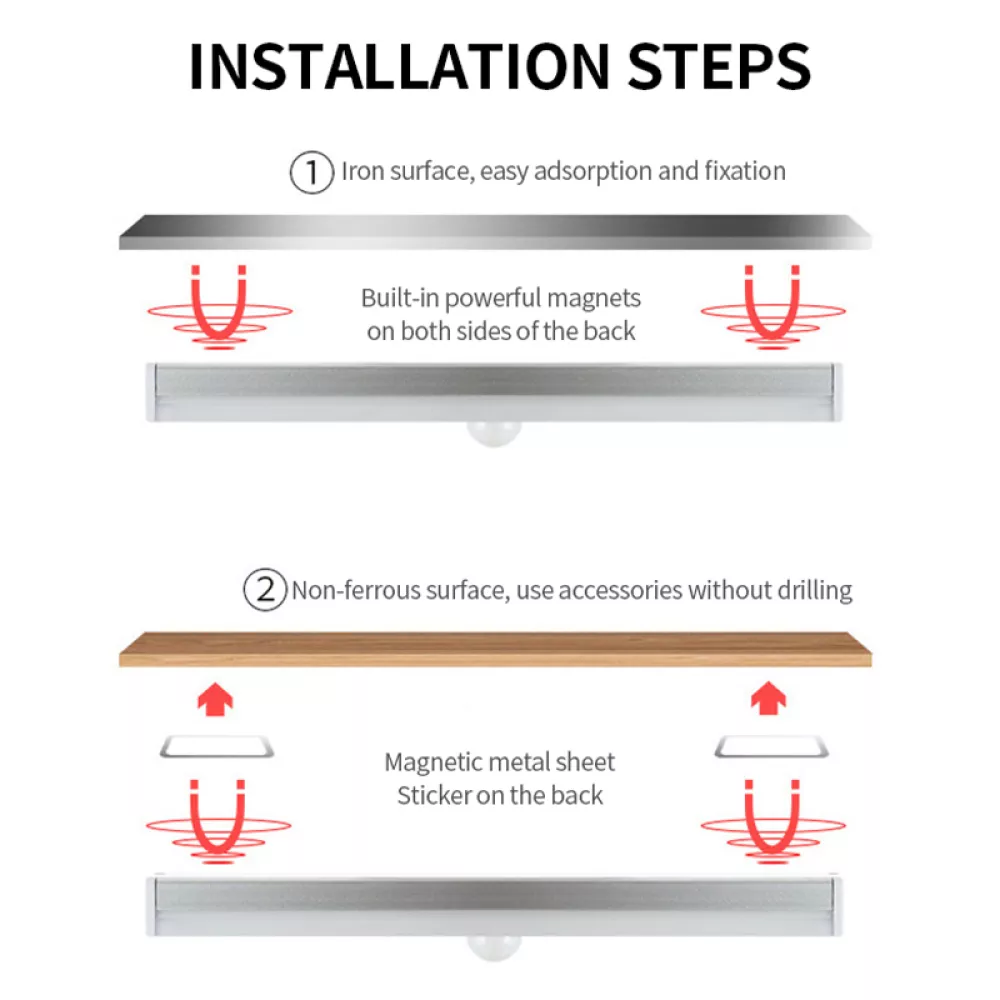 INSTALLATION STEPS

① Iron surface, easy adsorption and fixation

Built-in powerful magnets on both sides of the back

② Non-ferrous surface, use accessories without drilling

Magnetic metal sheet Sticker on the back