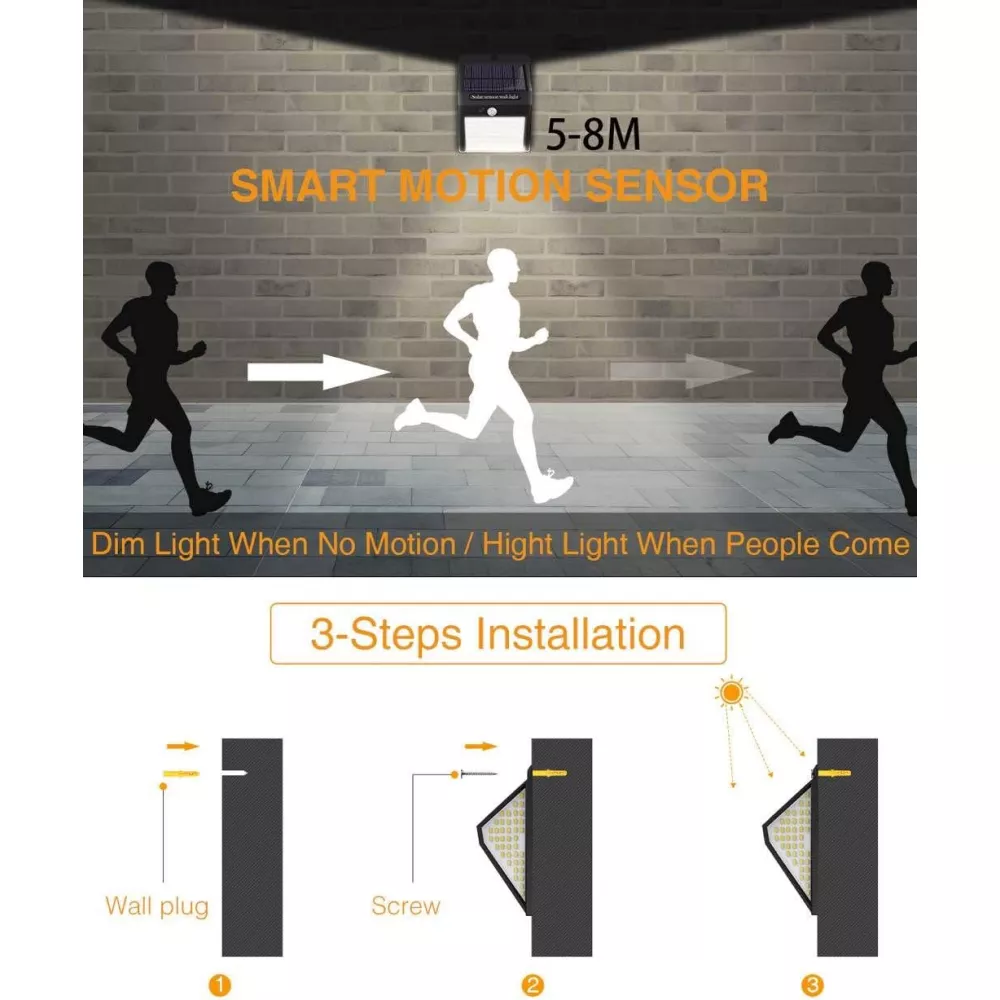 5-8M

SMART MOTION SENSOR

Dim Light When No Motion / Hight Light When People Come

3-Steps Installation

Wall plug

Screw

1

2

3