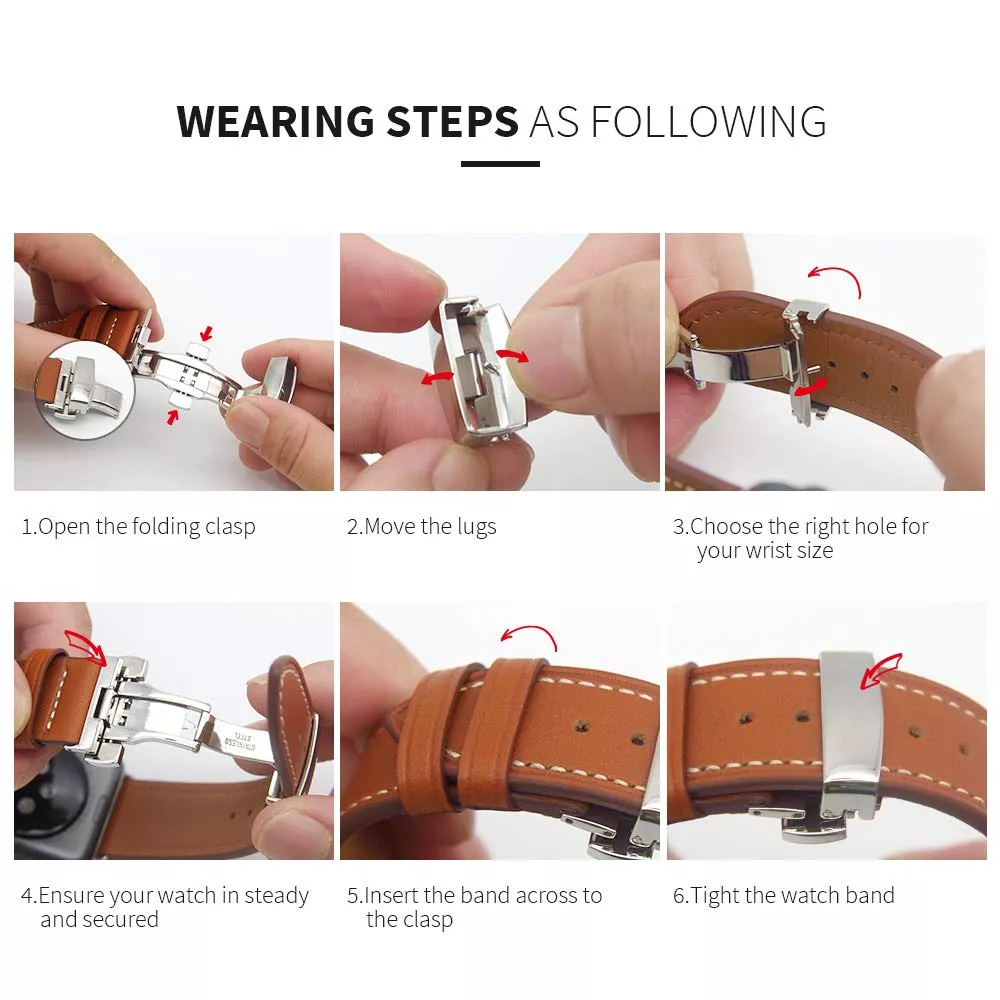 WEARING STEPS AS FOLLOWING

1.Open the folding clasp

2.Move the lugs

3.Choose the right hole for your wrist size

STAINLESS STEEL

4.Ensure your watch in steady and secured

5.Insert the band across to the clasp

6.Tight the watch band