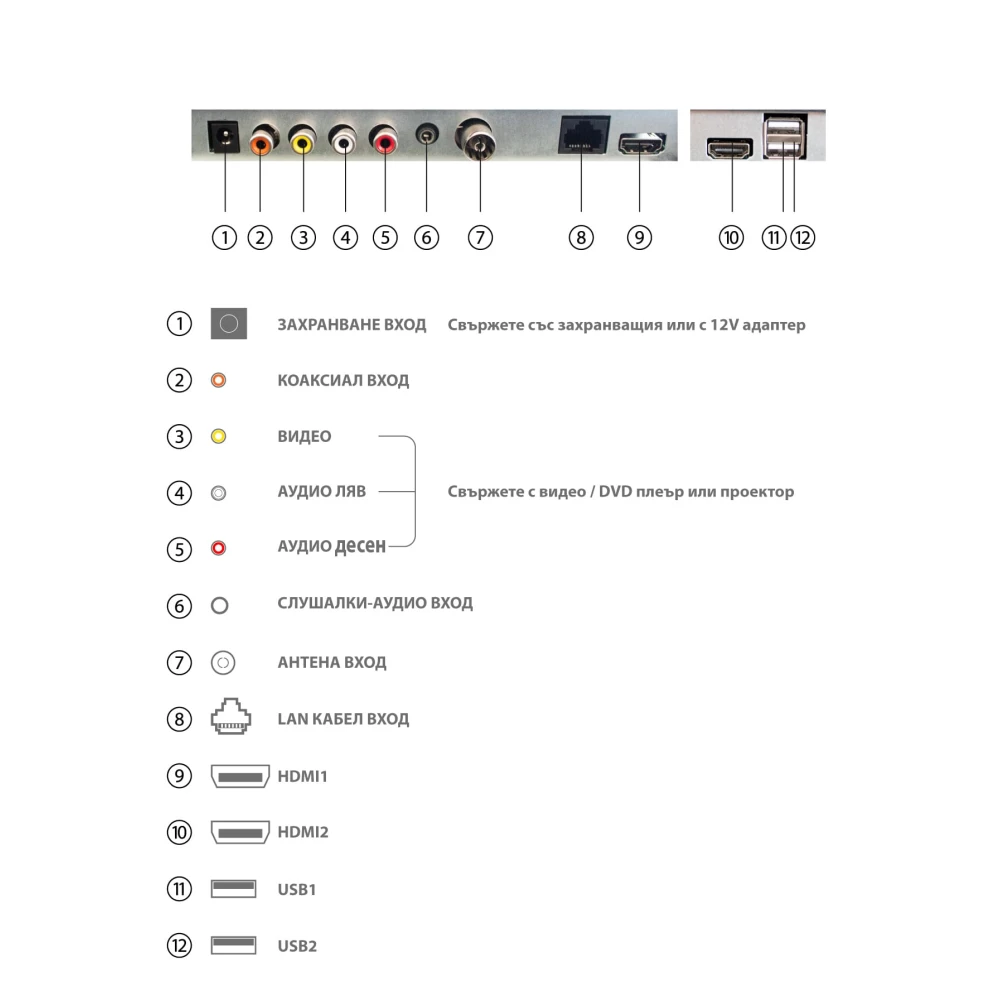 ① ② ③ ④ ⑤ ⑥ ⑦ ⑧ ⑨ ⑩ ⑪ ⑫

① ЗАХРАНВАНЕ ВХОД Свържете със захранващия или с 12V адаптер

② КОАКСИАЛ ВХОД

③ ВИДЕО

④ АУДИО ЛЯВ Свържете с видео / DVD плеър или проектор

⑤ АУДИО десен

⑥ СЛУШАЛКИ-АУДИО ВХОД

⑦ АНТЕНА ВХОД

⑧ LAN КАБЕЛ ВХОД

⑨ HDMI1

⑩ HDMI2

⑪ USB1

⑫ USB2