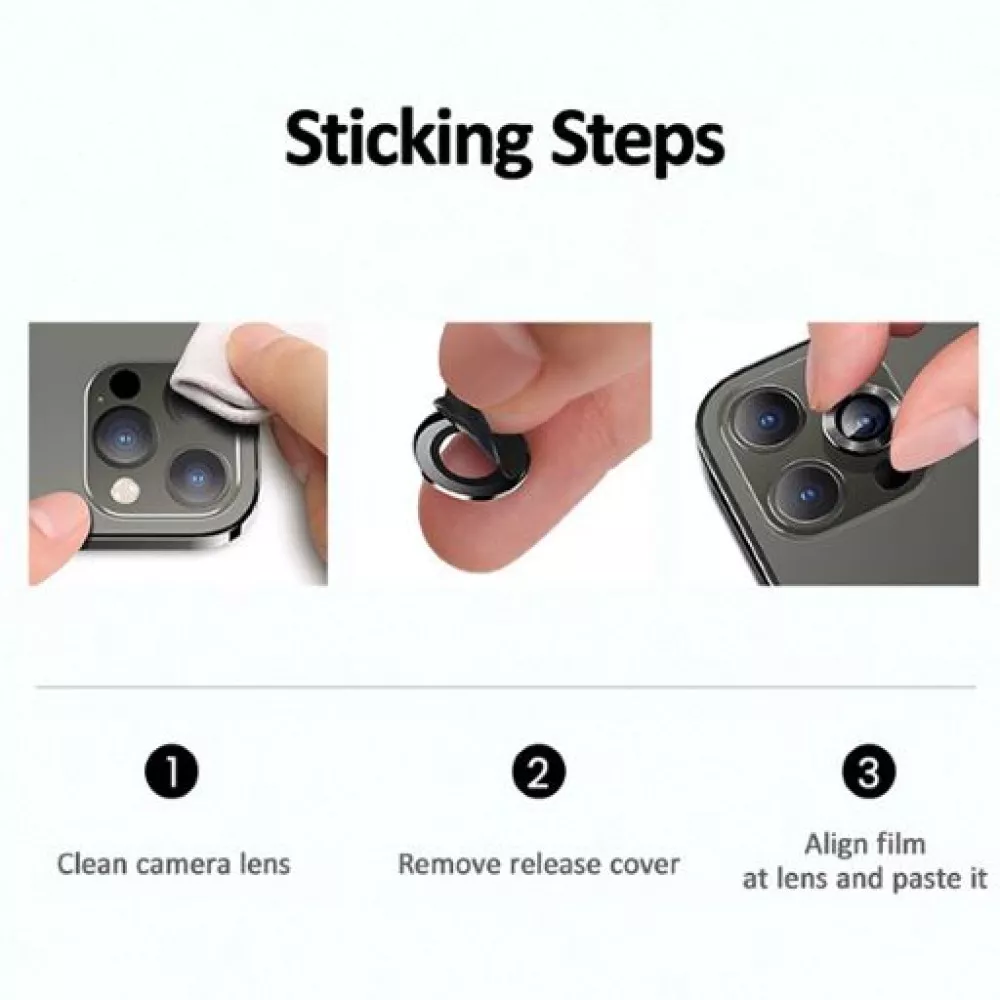 Sticking Steps

1

Clean camera lens

2

Remove release cover

3

Align film at lens and paste it